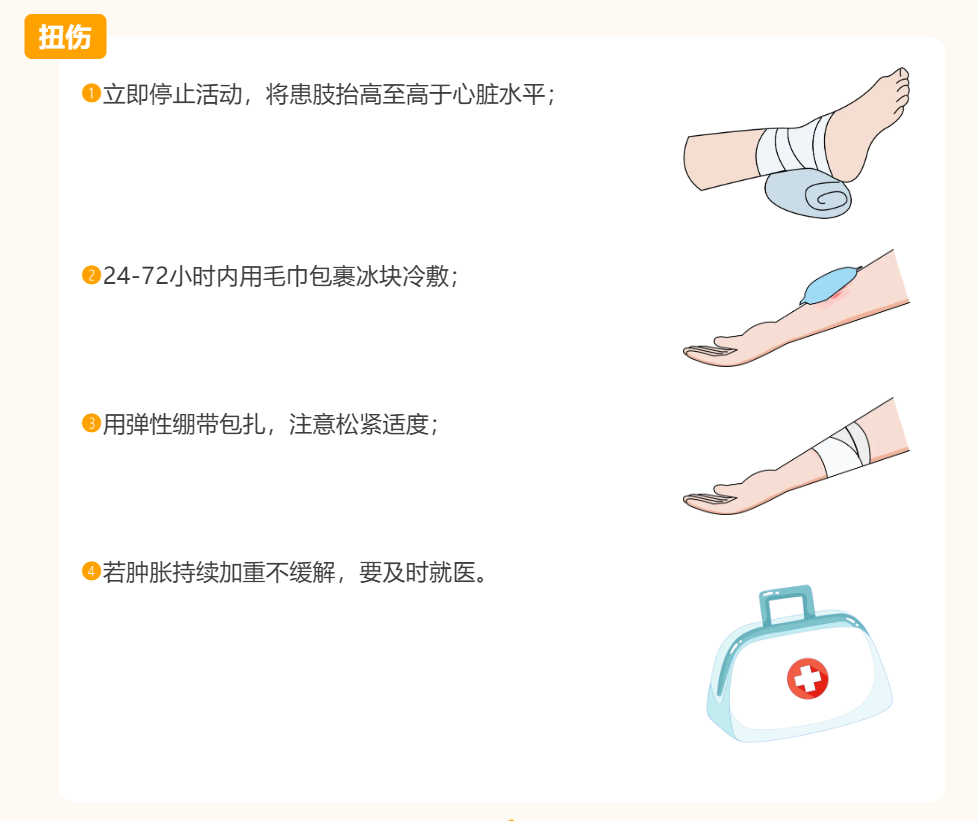 扭伤

❶立即停止活动，将患肢抬高至高于心脏水平；

❷24-72小时内用毛巾包裹冰块冷敷；

❸用弹性绷带包扎，注意松紧适度；

❹若肿胀持续加重不缓解，要及时就医。